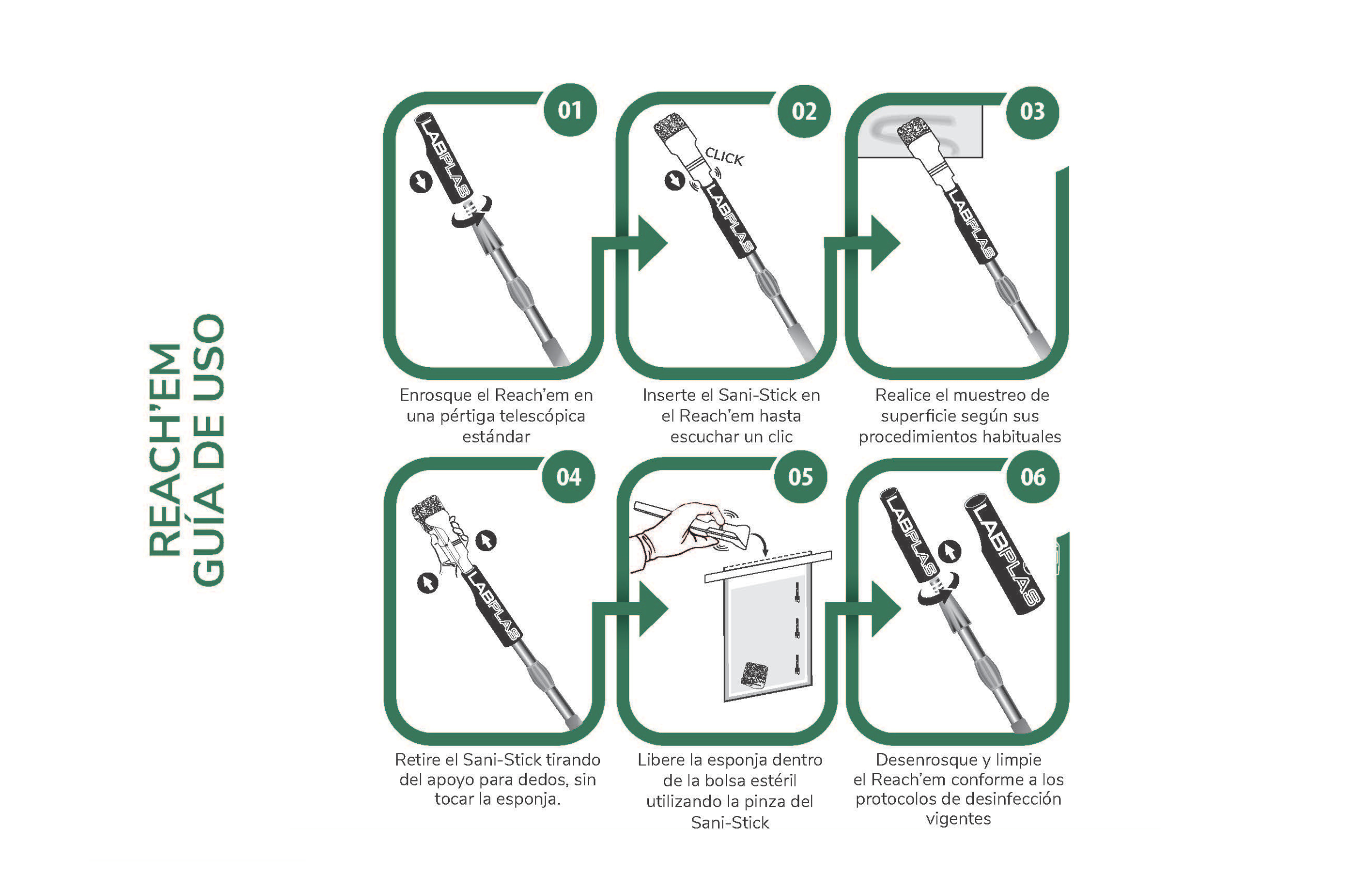 REACH'EM
GUÍA DE USO

01
LABPLAS
Enrosque el Reach'em en una pértiga telescópica estándar

02
CLICK
LABPLAS
Inserte el Sani-Stick en el Reach'em hasta escuchar un clic

03
LABPLAS
Realice el muestreo de superficie según sus procedimientos habituales

04
LABPLAS
Retire el Sani-Stick tirando del apoyo para dedos, sin tocar la esponja.

05
Libere la esponja dentro de la bolsa estéril utilizando la pinza del Sani-Stick

06
LABPLAS
LABPLAS
Desenrosque y limpie el Reach'em conforme a los protocolos de desinfección vigentes